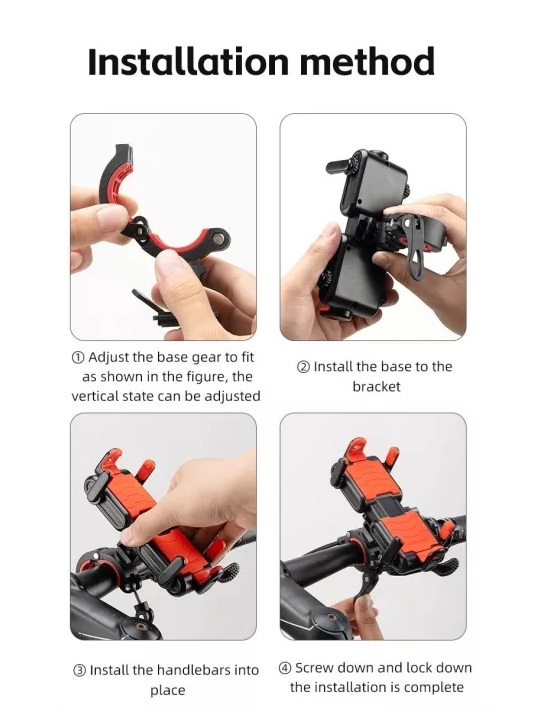 Installation method

① Adjust the base gear to fit as shown in the figure, the vertical state can be adjusted

② Install the base to the bracket

③ Install the handlebars into place

④ Screw down and lock down the installation is complete